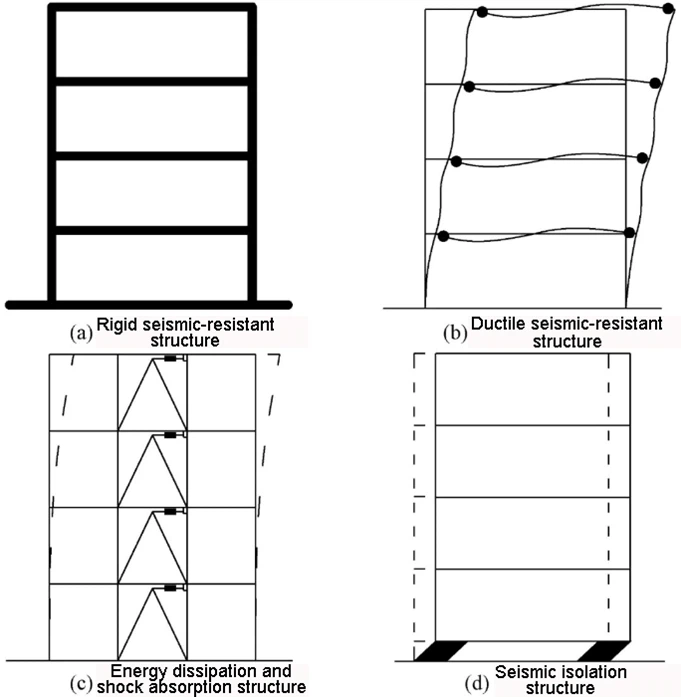 (a) Rigid seismic-resistant structure

(b) Ductile seismic-resistant structure

(c) Energy dissipation and shock absorption structure

(d) Seismic isolation structure