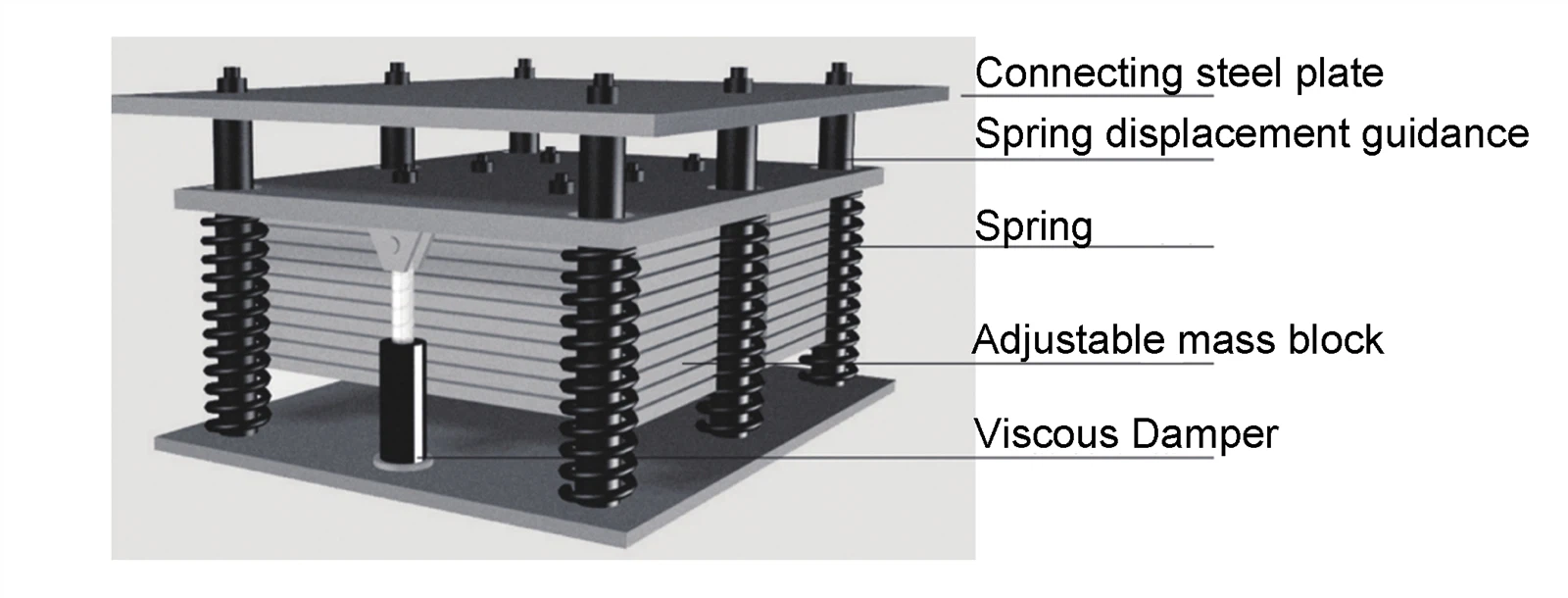 Connecting steel plate
Spring displacement guidance
Spring
Adjustable mass block
Viscous Damper